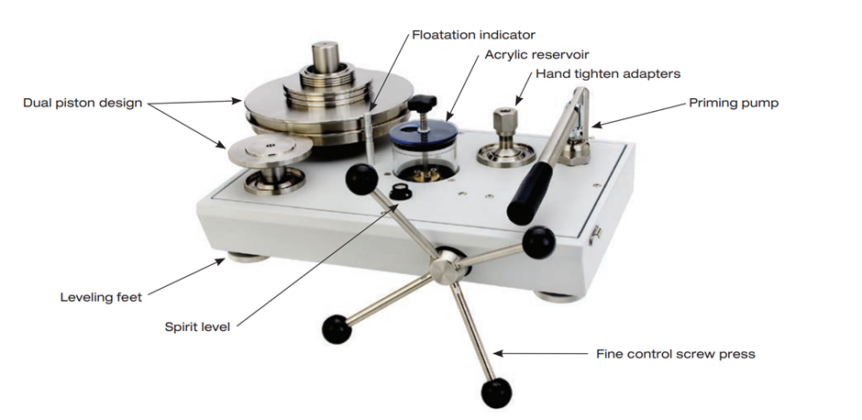 Floatation indicator
Acrylic reservoir
Hand tighten adapters
Dual piston design
Priming pump
Leveling feet
Spirit level
Fine control screw press